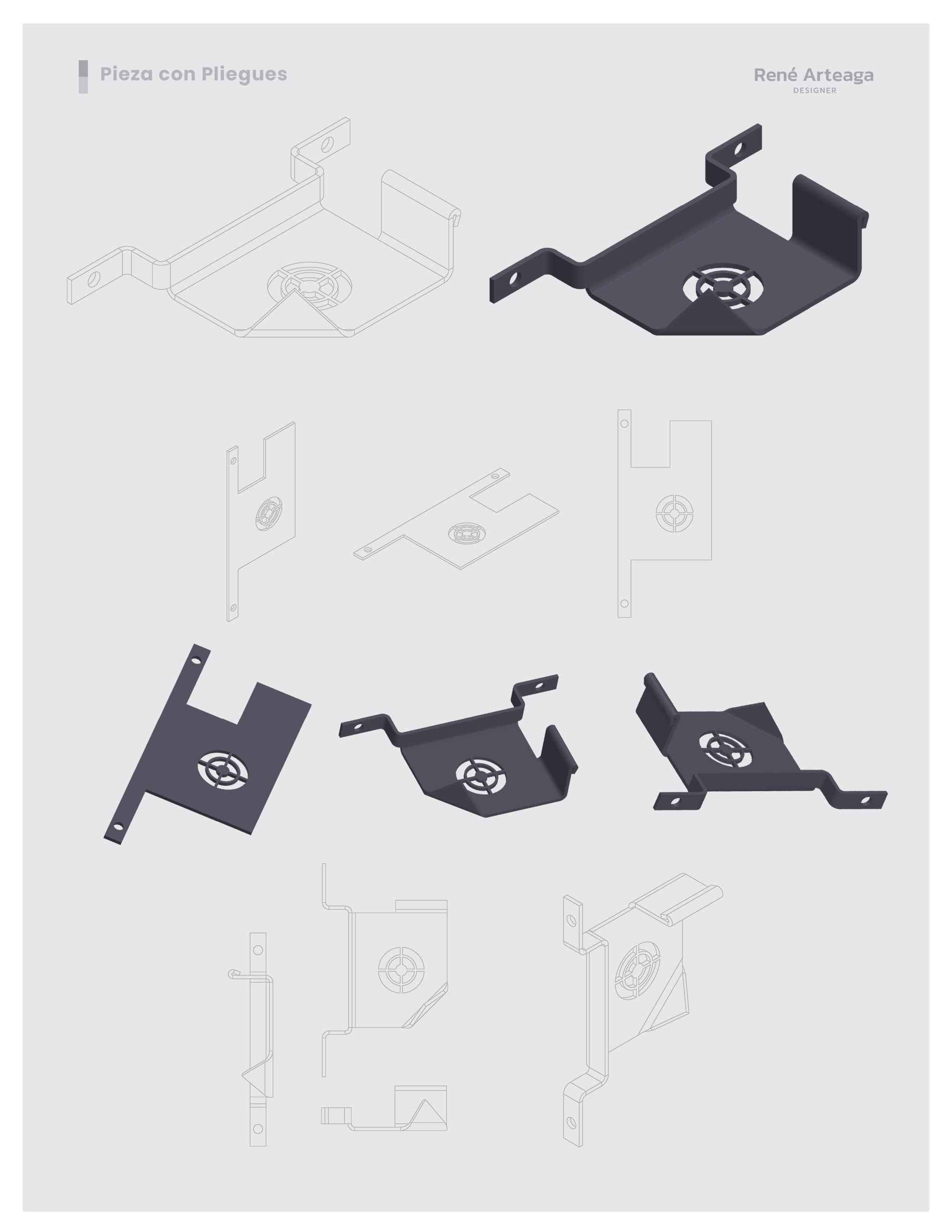 Pieza con Pliegues

René Arteaga
DESIGNER